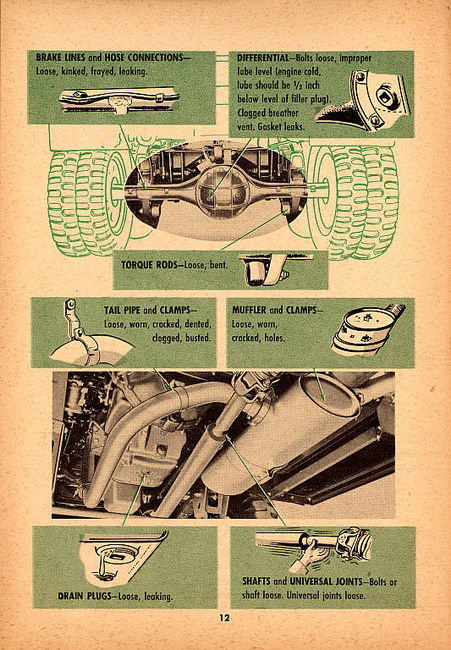 BRAKE LINES and HOSE CONNECTIONS—Loose, kinked, frayed, leaking.

DIFFERENTIAL—Bolts loose, improper lube level (engine cold, lube should be ½ inch below level of filler plug). Clogged breather vent. Gasket leaks.

TORQUE RODS—Loose, bent.

TAIL PIPE and CLAMPS—Loose, worn, cracked, dented, clogged, busted.

MUFFLER and CLAMPS—Loose, worn, cracked, holes.

DRAIN PLUGS—Loose, leaking.

SHAFTS and UNIVERSAL JOINTS—Bolts or shaft loose. Universal joints loose.

12