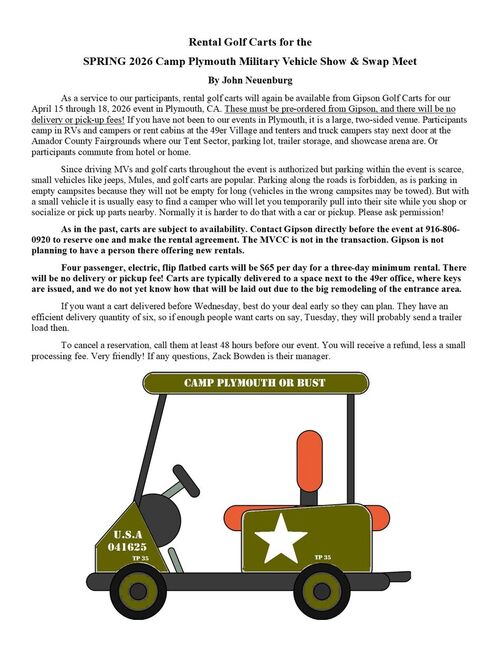 Rental Golf Carts for the

SPRING 2026 Camp Plymouth Military Vehicle Show & Swap Meet

By John Neuenburg

As a service to our participants, rental golf carts will again be available from Gipson Golf Carts for our April 15 through 18, 2026 event in Plymouth, CA. These must be pre-ordered from Gipson, and there will be no delivery or pick-up fees! If you have not been to our events in Plymouth, it is a large, two-sided venue. Participants camp in RVs and campers or rent cabins at the 49er Village and tenters and truck campers stay next door at the Amador County Fairgrounds where our Tent Sector, parking lot, trailer storage, and showcase arena are. Or participants commute from hotel or home.

Since driving MVs and golf carts throughout the event is authorized but parking within the event is scarce, small vehicles like jeeps, Mules, and golf carts are popular. Parking along the roads is forbidden, as is parking in empty campsites because they will not be empty for long (vehicles in the wrong campsites may be towed). But with a small vehicle it is usually easy to find a camper who will let you temporarily pull into their site while you shop or socialize or pick up parts nearby. Normally it is harder to do that with a car or pickup. Please ask permission!

As in the past, carts are subject to availability. Contact Gipson directly before the event at 916-806-0920 to reserve one and make the rental agreement. The MVCC is not in the transaction. Gipson is not planning to have a person there offering new rentals.

Four passenger, electric, flip flatbed carts will be $65 per day for a three-day minimum rental. There will be no delivery or pickup fee! Carts are typically delivered to a space next to the 49er office, where keys are issued, and we do not yet know how that will be laid out due to the big remodeling of the entrance area.

If you want a cart delivered before Wednesday, best do your deal early so they can plan. They have an efficient delivery quantity of six, so if enough people want carts on say, Tuesday, they will probably send a trailer load then.

To cancel a reservation, call them at least 48 hours before our event. You will receive a refund, less a small processing fee. Very friendly! If any questions, Zack Bowden is their manager.

CAMP PLYMOUTH OR BUST

U.S.A
041625
TP 35

TP 35