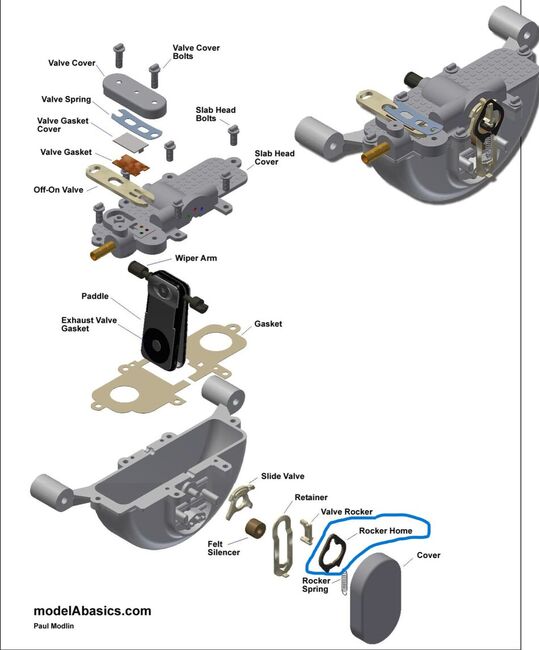 Valve Cover

Valve Cover Bolts

Valve Spring

Valve Gasket Cover

Slab Head Bolts

Valve Gasket

Slab Head Cover

Off-On Valve

Wiper Arm

Paddle

Exhaust Valve Gasket

Gasket

Slide Valve

Retainer

Valve Rocker

Rocker Home

Felt Silencer

Cover

Rocker Spring

modelAbasics.com
Paul Modlin