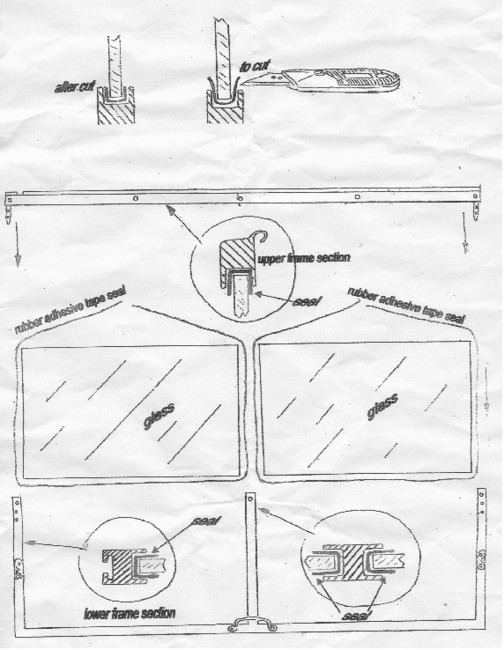 after cut

to cut

upper frame section

seal

rubber adhesive tape seal

rubber adhesive tape seal

glass

glass

seal

lower frame section

seal